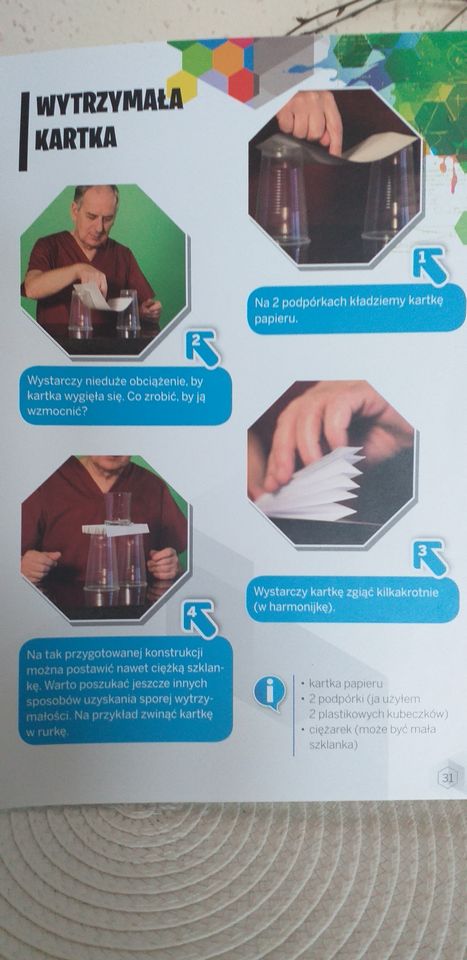 WYTRZYMAŁA KARTKA

1

Na 2 podpórkach kładziemy kartkę papieru.

2

Wystarczy nieduże obciążenie, by kartka wygięła się. Co zrobić, by ją wzmocnić?

3

Wystarczy kartkę zgiąć kilkakrotnie (w harmonijkę).

4

Na tak przygotowanej konstrukcji można postawić nawet ciężką szklankę. Warto poszukać jeszcze innych sposobów uzyskania sporej wytrzymałości. Na przykład zwinąć kartkę w rurkę.

i

• kartka papieru
• 2 podpórki (ja użyłem 2 plastikowych kubeczków)
• ciężarek (może być mała szklanka)

31